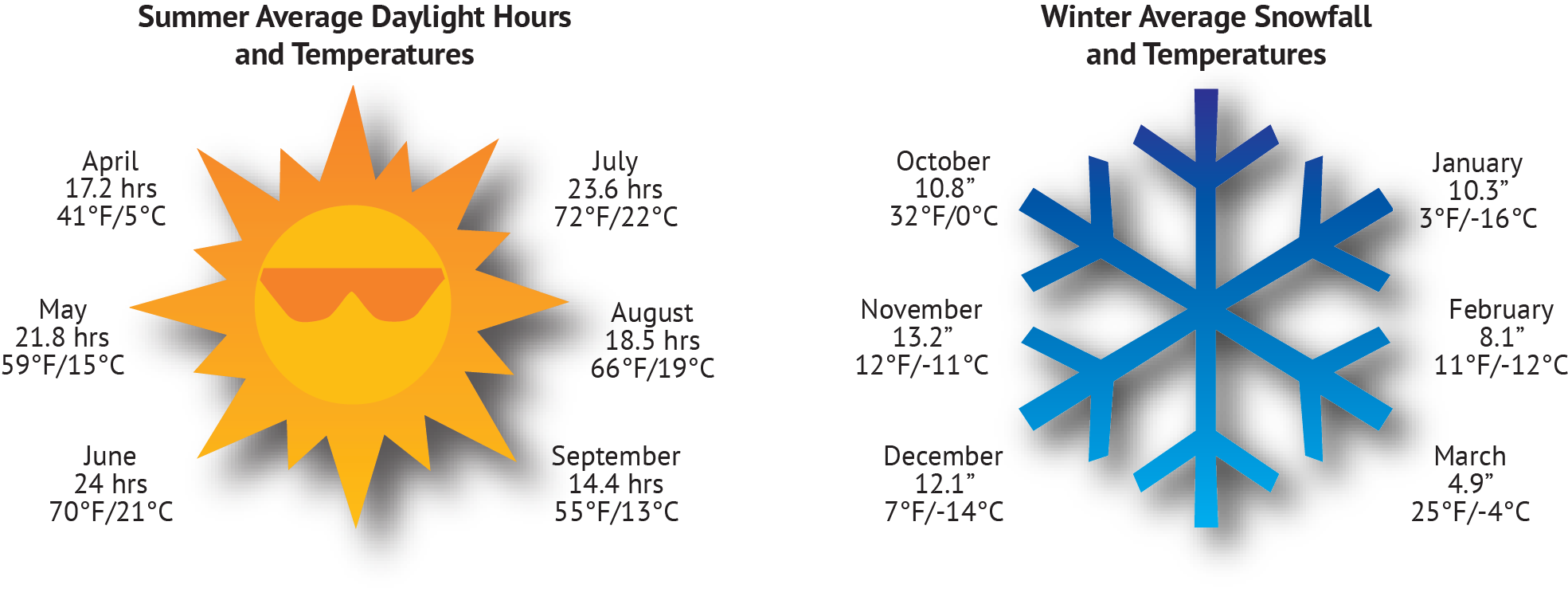 Summer Average Daylight Hours and Temperatures

April
17.2 hrs
41°F/5°C

May
21.8 hrs
59°F/15°C

June
24 hrs
70°F/21°C

July
23.6 hrs
72°F/22°C

August
18.5 hrs
66°F/19°C

September
14.4 hrs
55°F/13°C

Winter Average Snowfall and Temperatures

October
10.8”
32°F/0°C

November
13.2”
12°F/-11°C

December
12.1”
7°F/-14°C

January
10.3”
3°F/-16°C

February
8.1”
11°F/-12°C

March
4.9”
25°F/-4°C